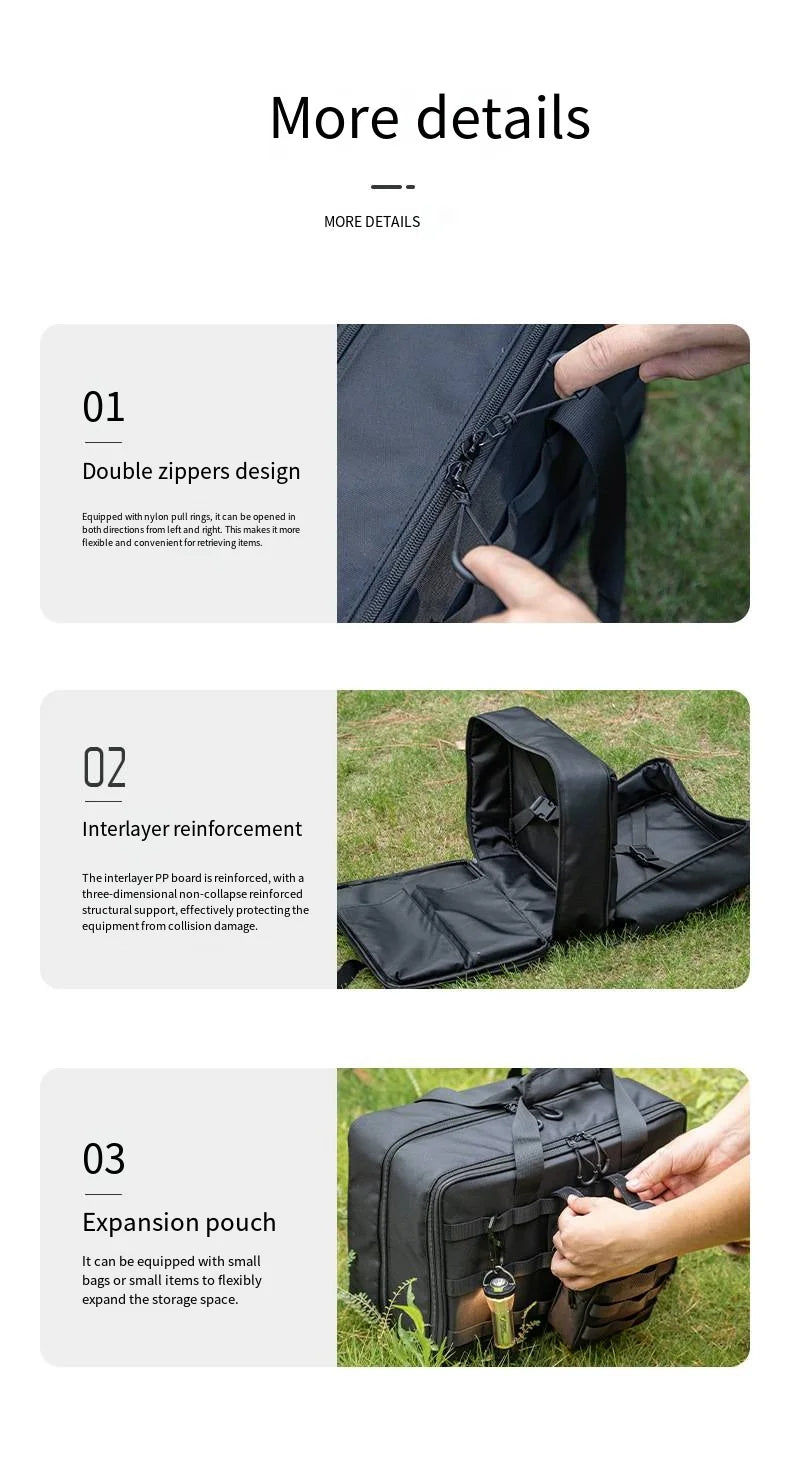 More details

MORE DETAILS

01

Double zippers design

Equipped with nylon pull rings, it can be opened in both directions from left and right. This makes it more flexible and convenient for retrieving items.

02

Interlayer reinforcement

The interlayer PP board is reinforced, with a three-dimensional non-collapse reinforced structural support, effectively protecting the equipment from collision damage.

03

Expansion pouch

It can be equipped with small bags or small items to flexibly expand the storage space.