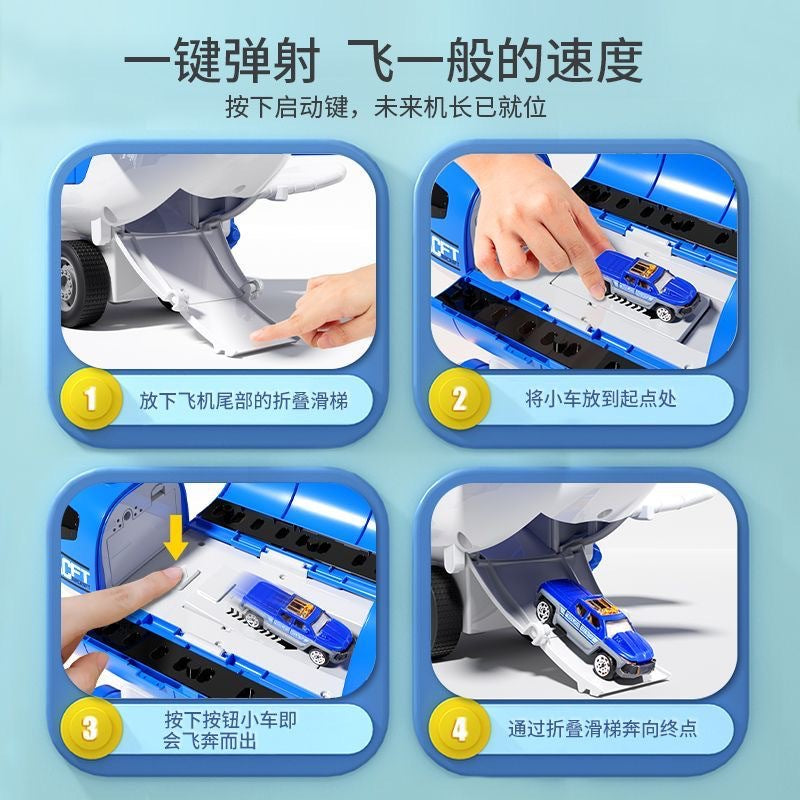 一键弹射 飞一般的速度

按下启动键，未来机长已就位

CFT

1 放下飞机尾部的折叠滑梯

2 将小车放到起点处

CFT

3 按下按钮小车即会飞奔而出

4 通过折叠滑梯奔向终点