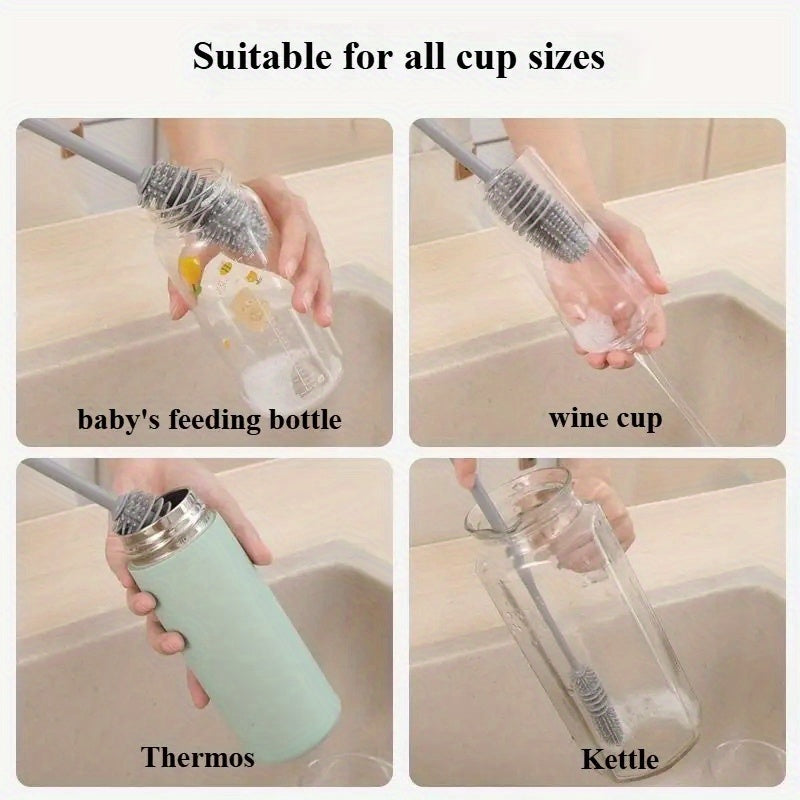 Suitable for all cup sizes

baby's feeding bottle

wine cup

Thermos

Kettle